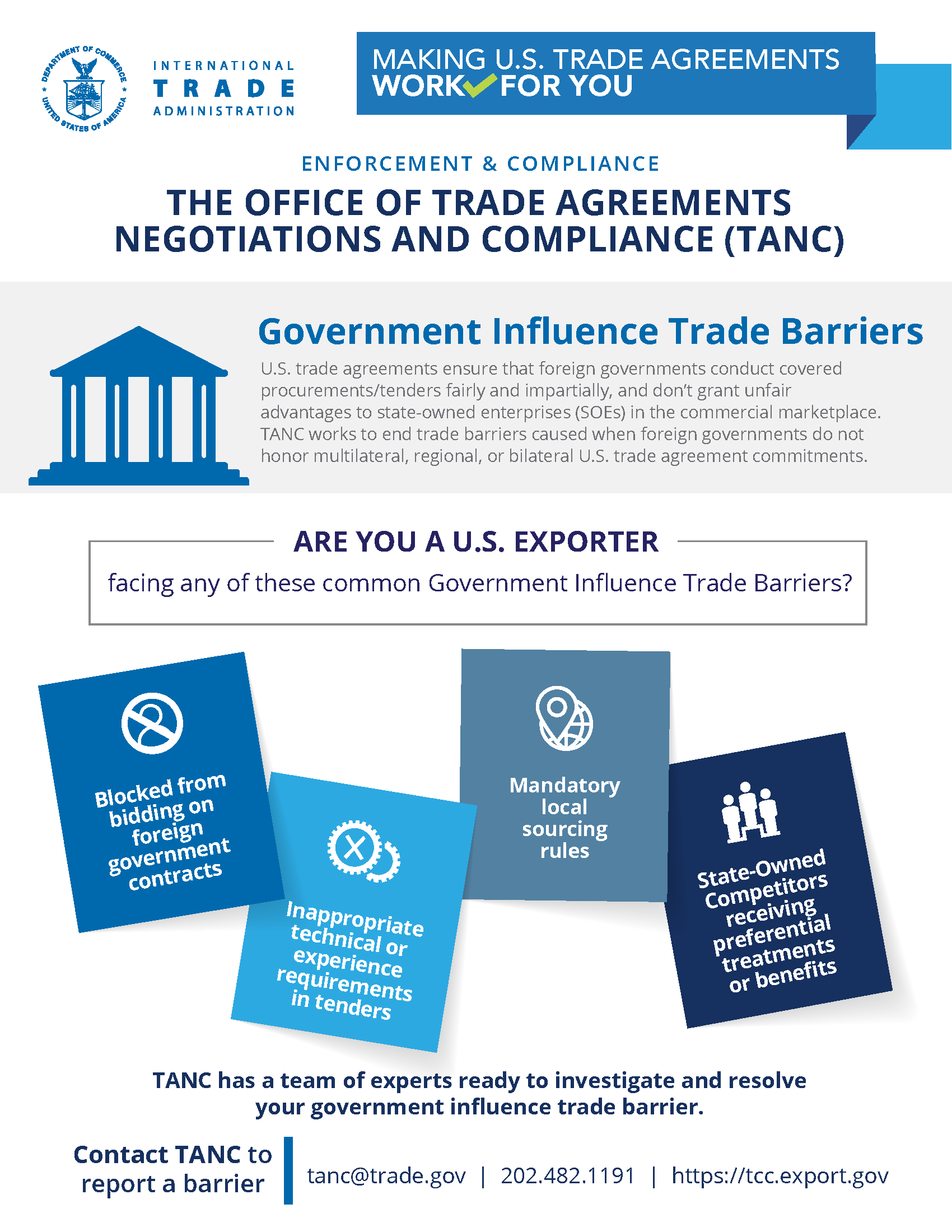 DEPARTMENT OF COMMERCE UNITED STATES OF AMERICA

INTERNATIONAL TRADE ADMINISTRATION

MAKING U.S. TRADE AGREEMENTS WORK FOR YOU

ENFORCEMENT & COMPLIANCE

THE OFFICE OF TRADE AGREEMENTS NEGOTIATIONS AND COMPLIANCE (TANC)

Government Influence Trade Barriers

U.S. trade agreements ensure that foreign governments conduct covered procurements/tenders fairly and impartially, and don't grant unfair advantages to state-owned enterprises (SOEs) in the commercial marketplace. TANC works to end trade barriers caused when foreign governments do not honor multilateral, regional, or bilateral U.S. trade agreement commitments.

ARE YOU A U.S. EXPORTER

facing any of these common Government Influence Trade Barriers?

Blocked from bidding on foreign government contracts

Inappropriate technical or experience requirements in tenders

Mandatory local sourcing rules

State-Owned Competitors receiving preferential treatments or benefits

TANC has a team of experts ready to investigate and resolve your government influence trade barrier.

Contact TANC to report a barrier

tanc@trade.gov | 202.482.1191 | https://tcc.export.gov